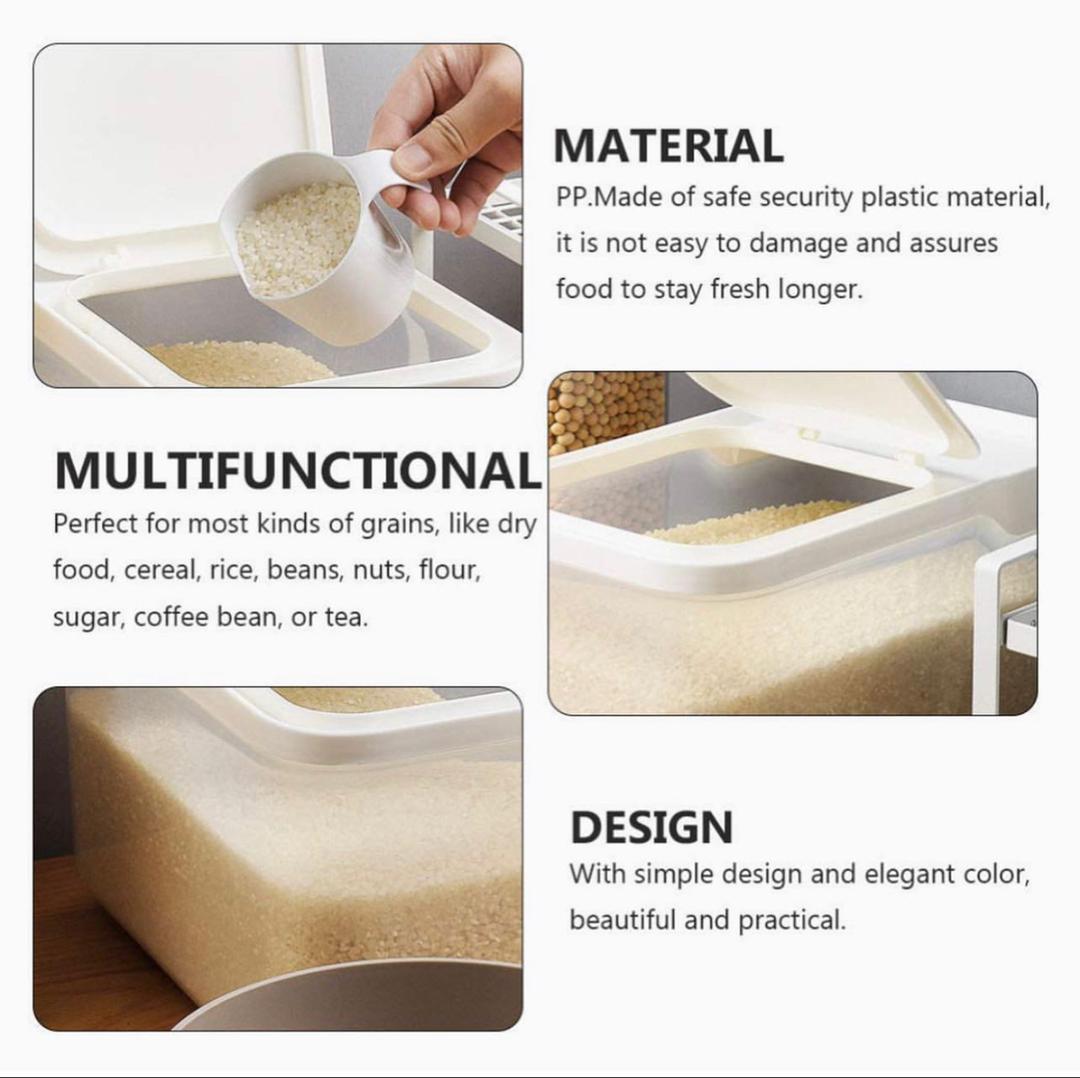 MATERIAL
PP.Made of safe security plastic material, it is not easy to damage and assures food to stay fresh longer.

MULTIFUNCTIONAL
Perfect for most kinds of grains, like dry food, cereal, rice, beans, nuts, flour, sugar, coffee bean, or tea.

DESIGN
With simple design and elegant color, beautiful and practical.